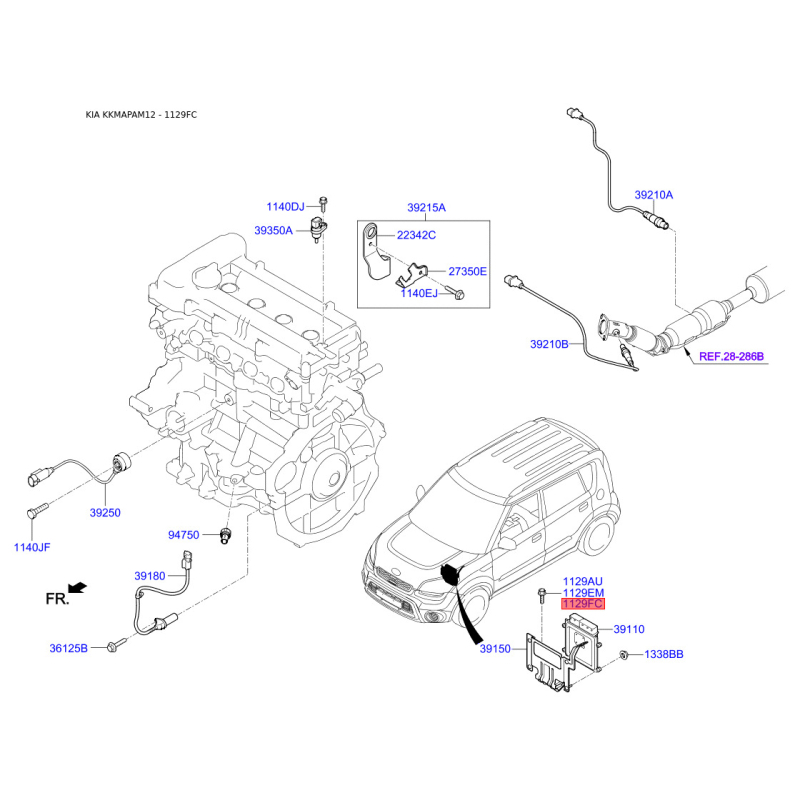 KIA KKMAPAM12 - 1129FC

1140DJ
39350A
39215A
22342C
27350E
1140EJ
39210A
39210B
REF.28-286B
39250
1140JF
94750
39180
FR.
36125B
1129AU
1129EM
1129FC
39110
39150
1338BB