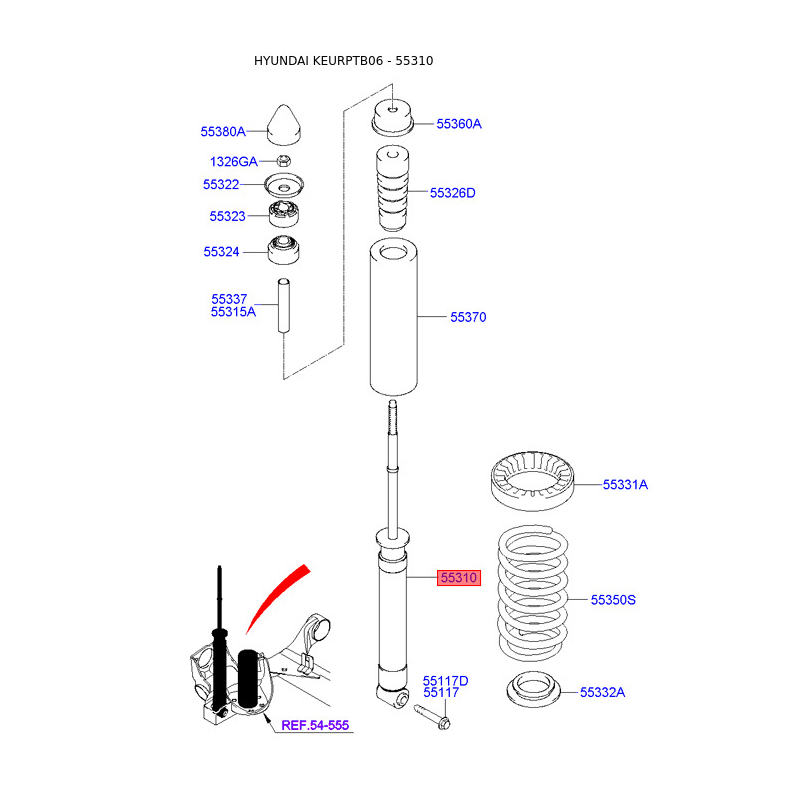 HYUNDAI KEURPTB06 - 55310

55380A
1326GA
55322
55323
55324
55337
55315A

55360A
55326D
55370

55331A
55310
55350S
55117D
55117
55332A

REF.54-555