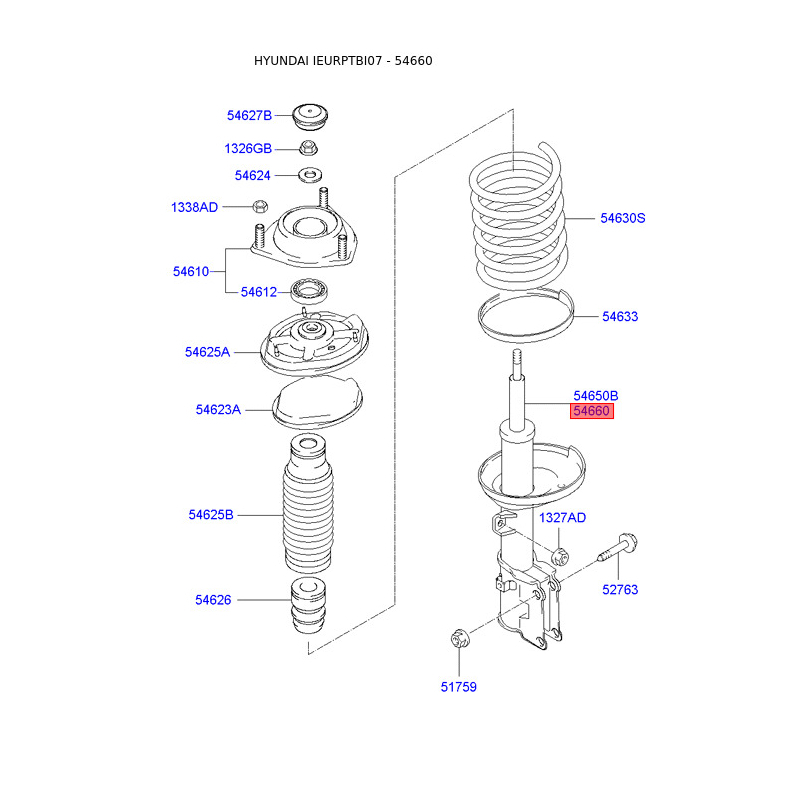 HYUNDAI IEURPTBI07 - 54660

54627B
1326GB
54624
1338AD
54610
54612
54625A
54623A
54625B
54626

54630S
54633
54650B
54660
1327AD
52763
51759