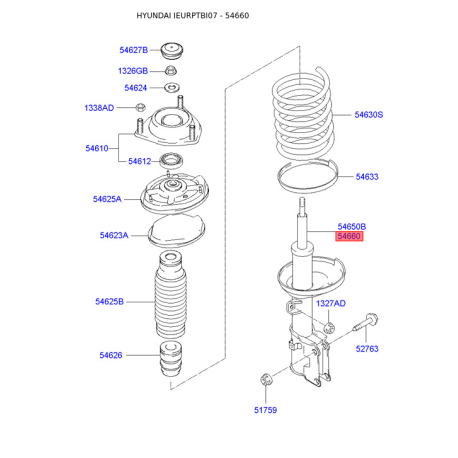 HYUNDAI IEURPTBI07 - 54660

54627B
1326GB
54624
1338AD
54610
54612
54625A
54623A
54625B
54626

54630S
54633
54650B
54660
1327AD
52763
51759