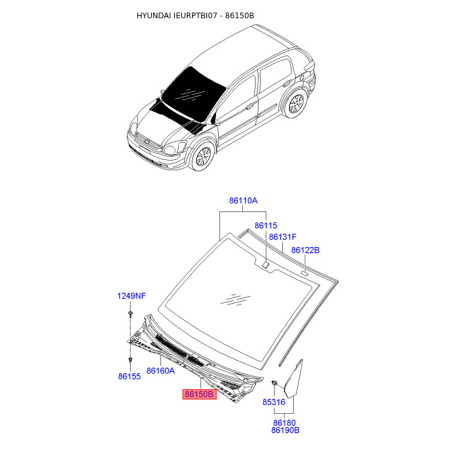 HYUNDAI IEURPTBI07 - 86150B

86110A
86115
86131F
86122B
1249NF
86155
86160A
86150B
85316
86180
86190B