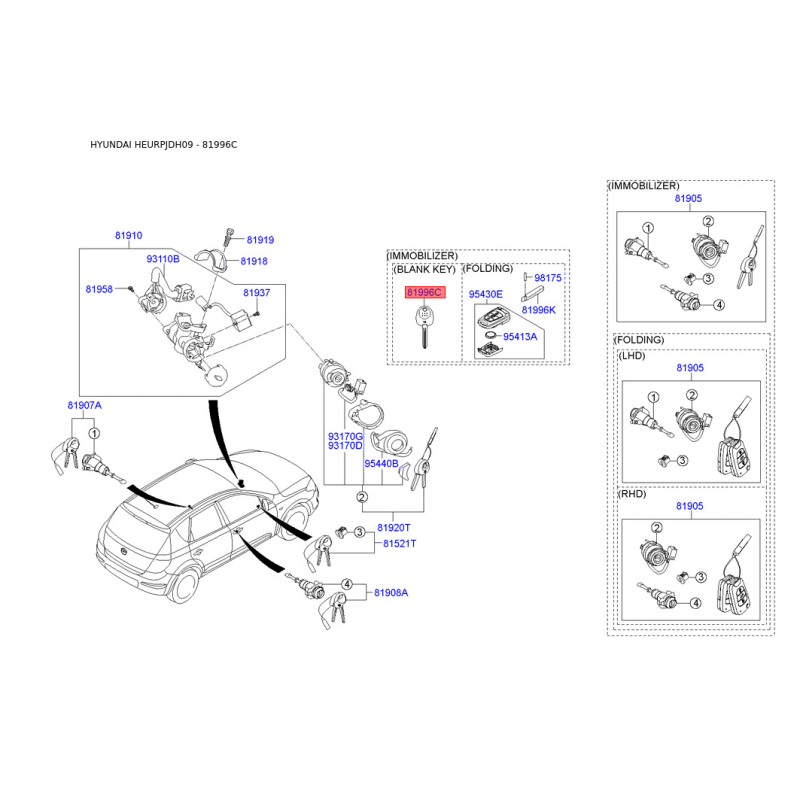 HYUNDAI HEURPJDH09 - 81996C

81910
81919
93110B
81918
81958
81937
81907A
1
93170G
93170D
95440B
2
81920T
3
81521T
4
81908A

(IMMOBILIZER)
(BLANK KEY)
81996C
(FOLDING)
98175
95430E
81996K
95413A

(IMMOBILIZER)
81905
1
2
3
4

(FOLDING)
(LHD)
81905
1
2
3

(RHD)
81905
2
3
4