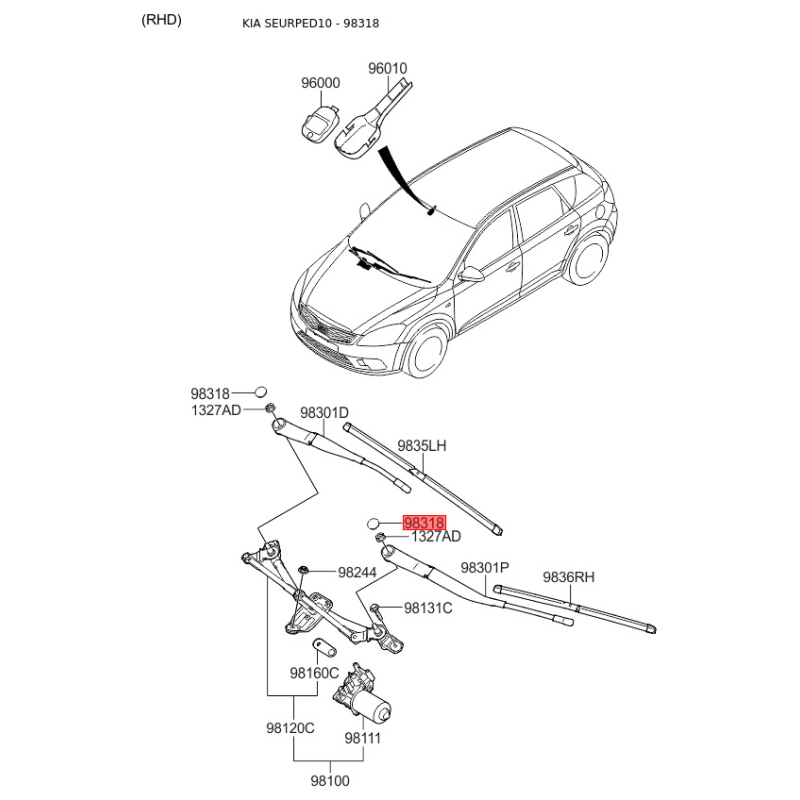 (RHD) KIA SEURPED10 - 98318

96000
96010

98318
1327AD
98301D
9835LH
98318
1327AD
98244
98301P
9836RH
98131C
98160C
98120C
98111
98100