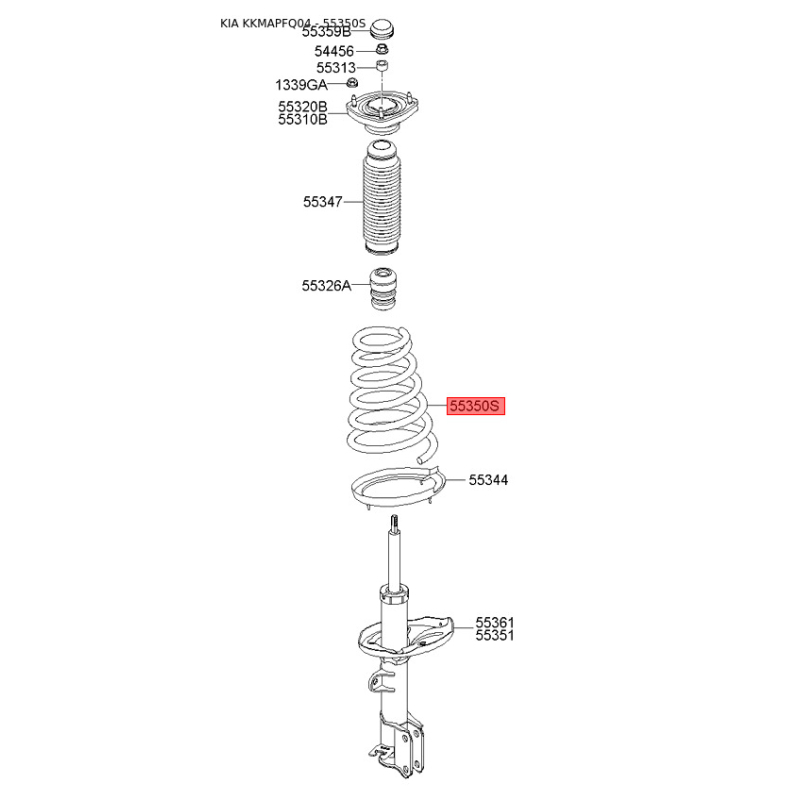 KIA KKMAPFQ04 - 55350S

55359B
54456
55313
1339GA
55320B
55310B
55347
55326A
55350S
55344
55361
55351