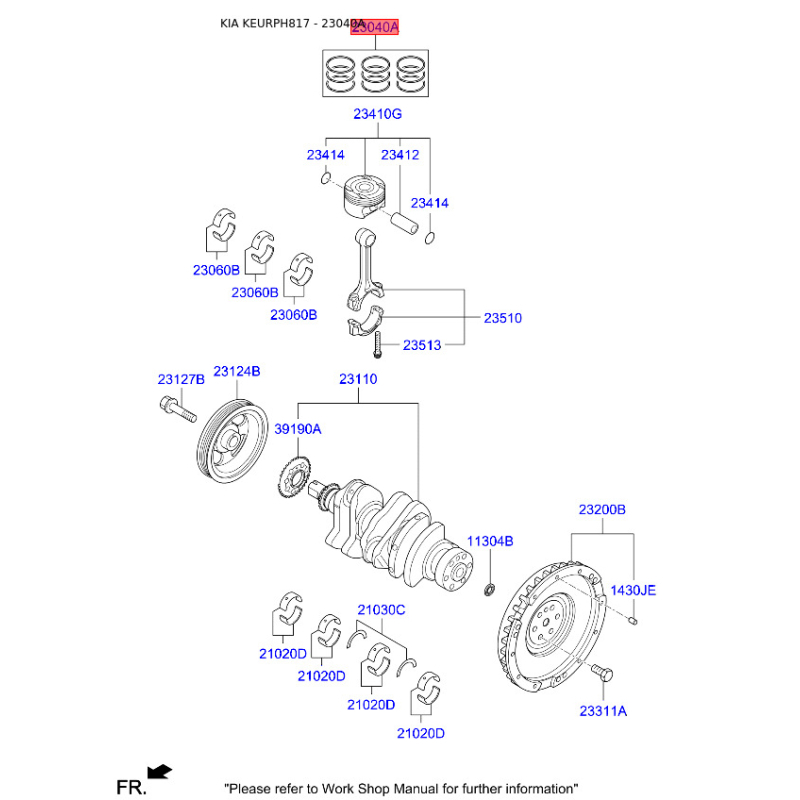 KIA KEURPH817 - 23040A

23040A

23410G

23414

23412

23414

23060B

23060B

23060B

23510

23513

23127B

23124B

23110

39190A

23200B

11304B

1430JE

21030C

21020D

21020D

21020D

21020D

23311A

FR.

"Please refer to Work Shop Manual for further information"