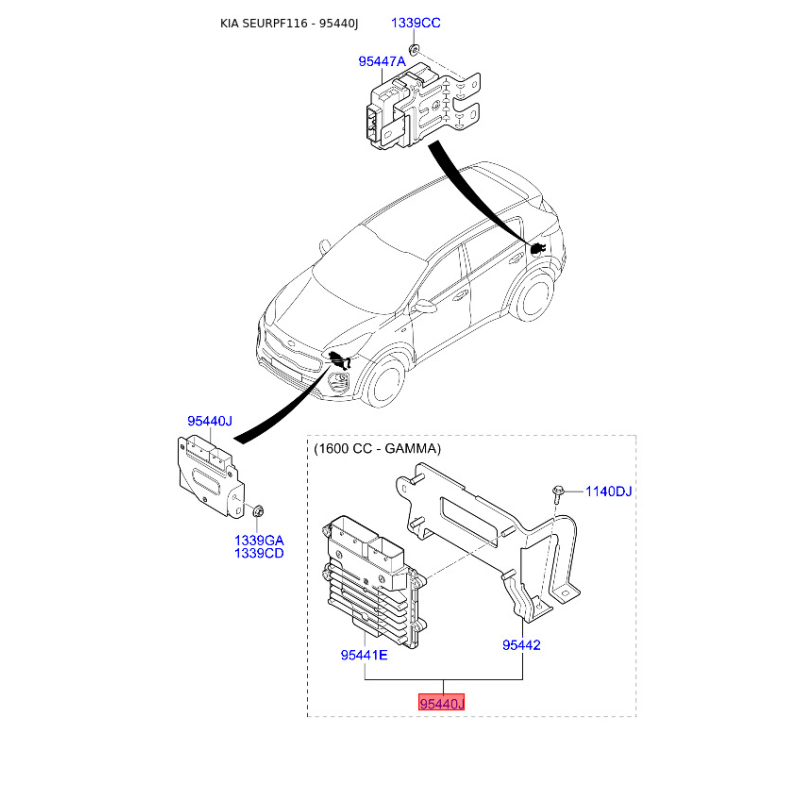 KIA SEURPF116 - 95440J

1339CC

95447A

95440J

1339GA
1339CD

(1600 CC - GAMMA)

1140DJ

95441E

95442

95440J