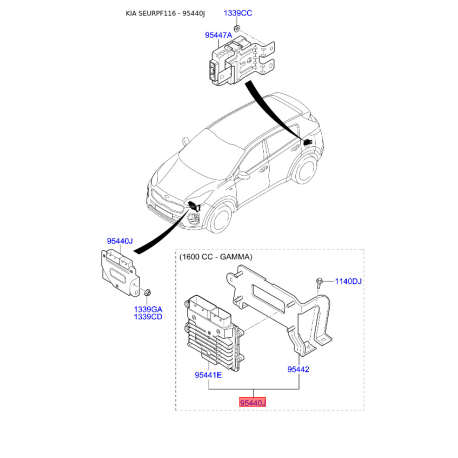 KIA SEURPF116 - 95440J

1339CC

95447A

95440J

1339GA
1339CD

(1600 CC - GAMMA)

1140DJ

95441E

95442

95440J