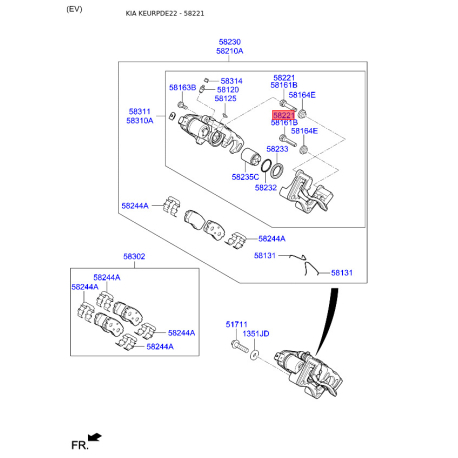 (EV)

KIA KEURPDE22 - 58221

58230
58210A

58314
58120
58125
58163B
58311
58310A

58221
58161B
58164E
58221
58161B
58164E
58233
58235C
58232

58244A
58244A
58131
58131

58302
58244A
58244A
58244A
58244A

51711
1351JD

FR.