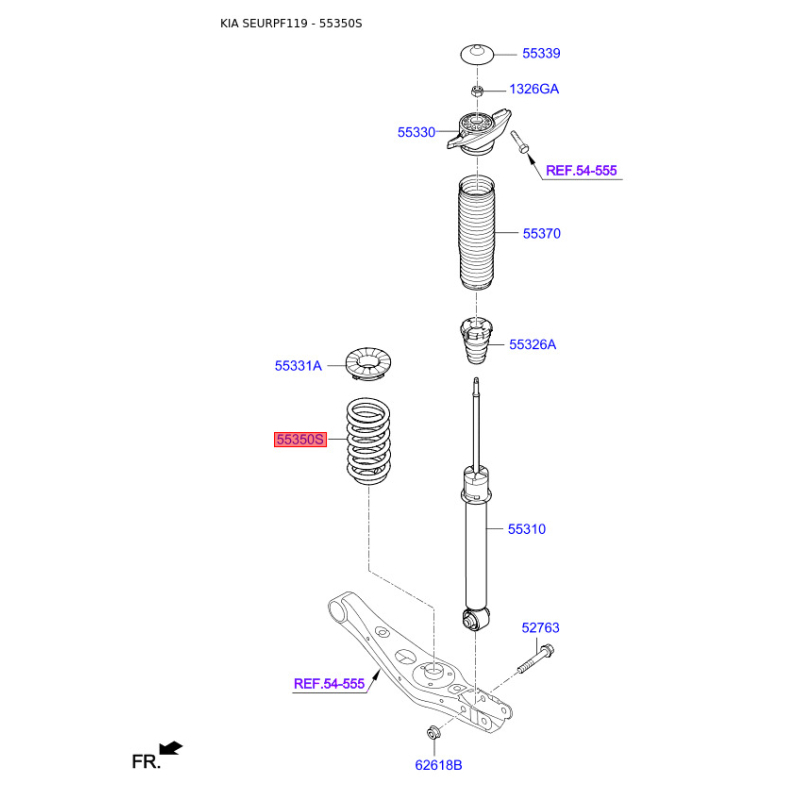 KIA SEURPF119 - 55350S

55339

1326GA

55330

REF.54-555

55370

55326A

55331A

55350S

55310

52763

REF.54-555

FR.

62618B