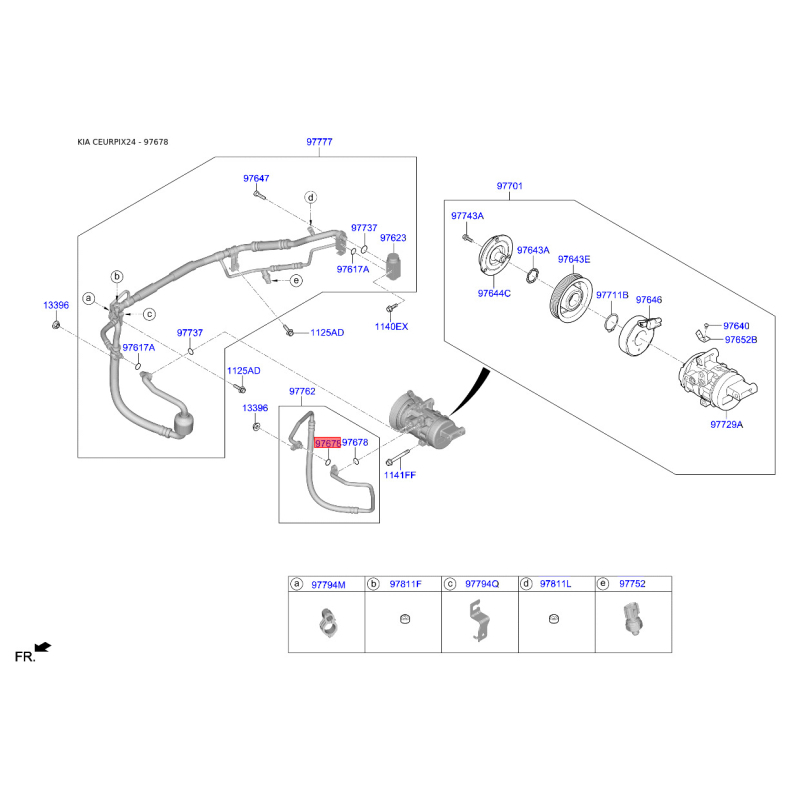 KIA CEURPIX24 - 97678

97777

97647

d

97737

97623

97617A

e

b

a

c

13396

97737

97617A

1125AD

1140EX

1125AD

97762

13396

97678

97678

1141FF

97701

97743A

97643A

97643E

97644C

97711B

97646

97640

97652B

97729A

| a 97794M | b 97811F | c 97794Q | d 97811L | e 97752 |
|---|---|---|---|---|
| | | | | |

FR.