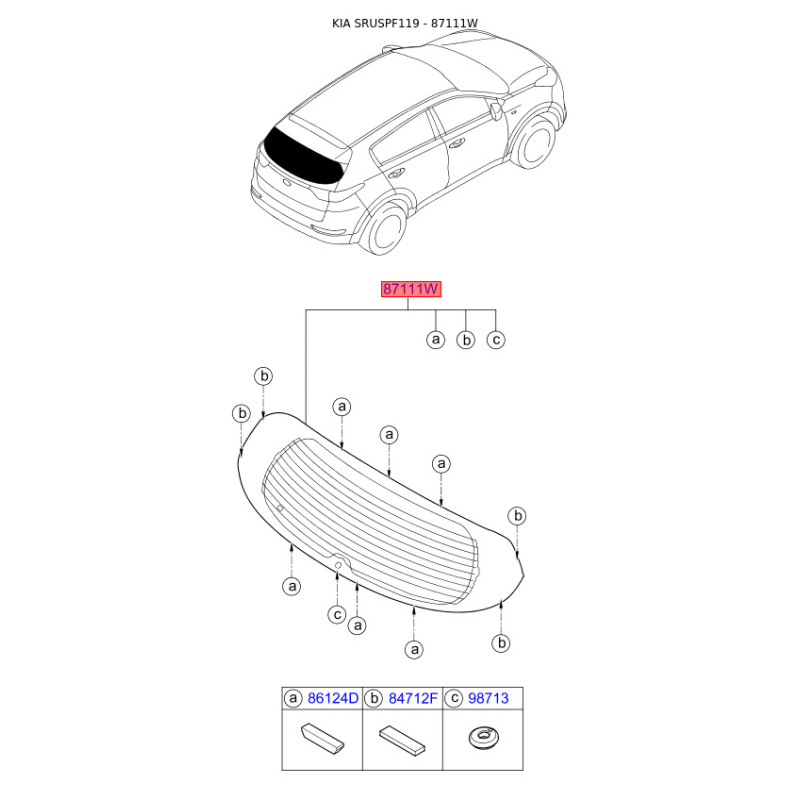 KIA SRUSPF119 - 87111W

87111W

a b c

b
b
a
a
a
b
a
c a
a
b

| a 86124D | b 84712F | c 98713 |
|---|---|---|
| | | |