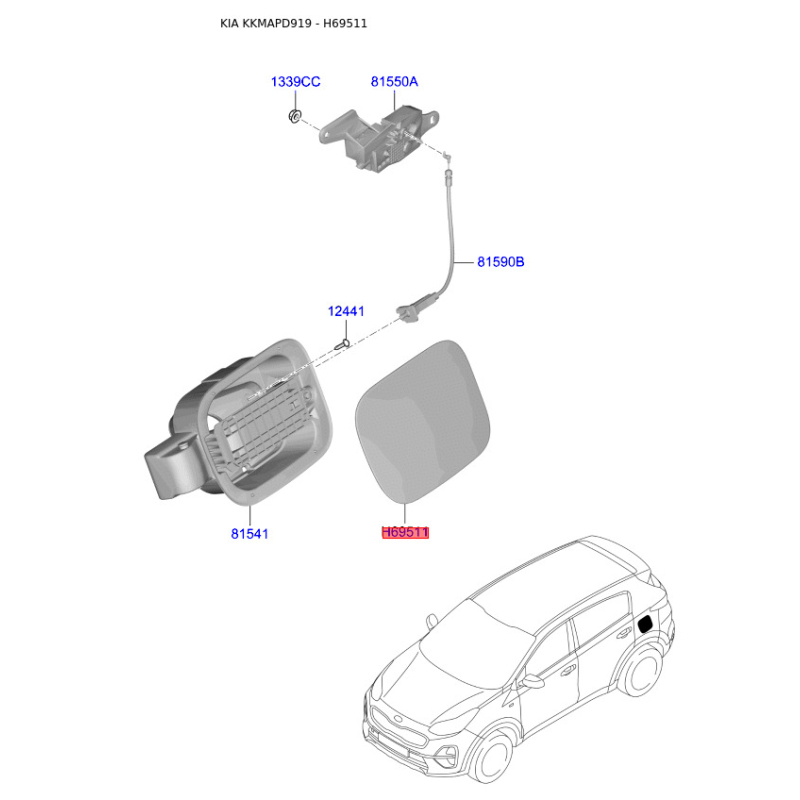 KIA KKMAPD919 - H69511

1339CC
81550A
81590B
12441
81541
H69511