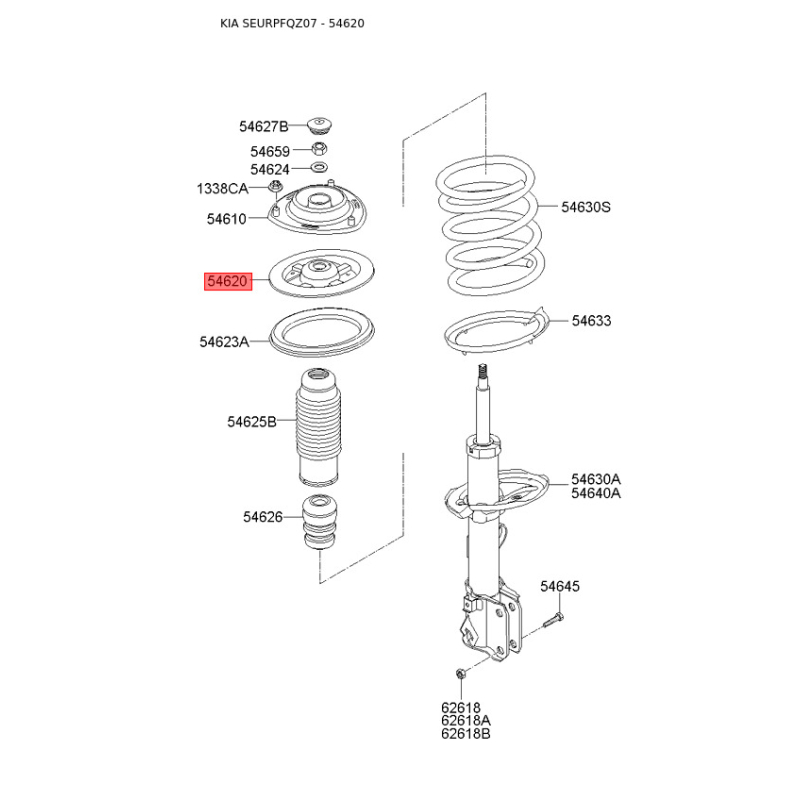 KIA SEURPFQZ07 - 54620

54627B
54659
54624
1338CA
54610
54620
54623A
54625B
54626
54630S
54633
54630A
54640A
54645
62618
62618A
62618B