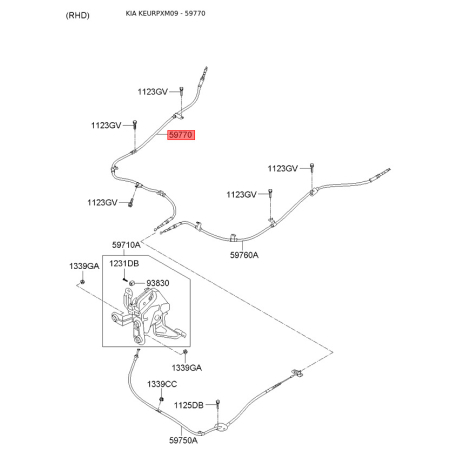 (RHD)

KIA KEURPXM09 - 59770

1123GV
1123GV
59770
1123GV
1123GV
1123GV
59710A
59760A
1339GA
1231DB
93830
1339GA
1339CC
1125DB
59750A