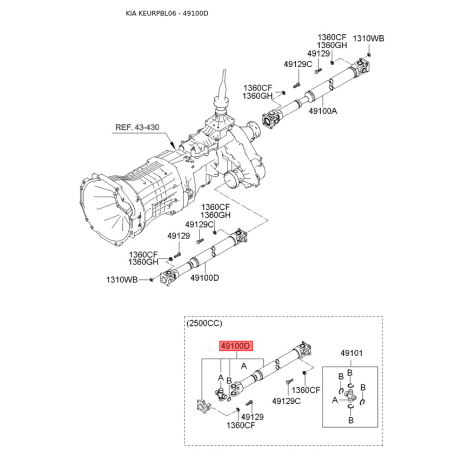 KIA KEURPBL06 - 49100D

1360CF
1360GH
1310WB
49129
49129C
1360CF
1360GH
49100A
REF. 43-430
1360CF
1360GH
49129C
49129
1360CF
1360GH
1310WB
49100D

(2500CC)
49100D
A
A
B
1360CF
49129C
49129
1360CF
49101
B
B
B
A
B