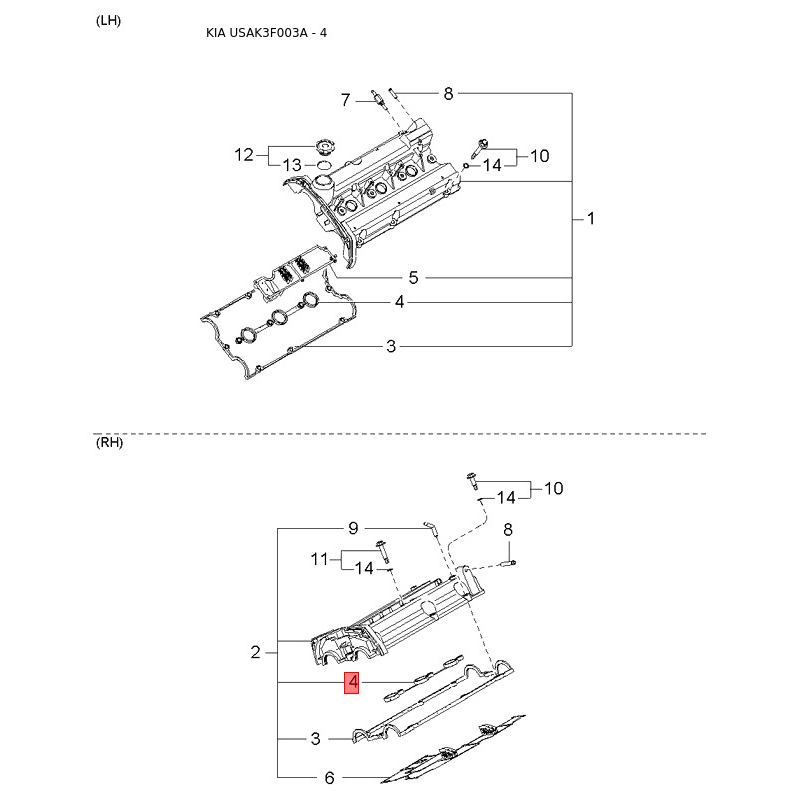 (LH)

KIA USAK3F003A - 4

7
8
12
13
10
14
1
5
4
3

(RH)

10
14
9
8
11
14
2
4
3
6