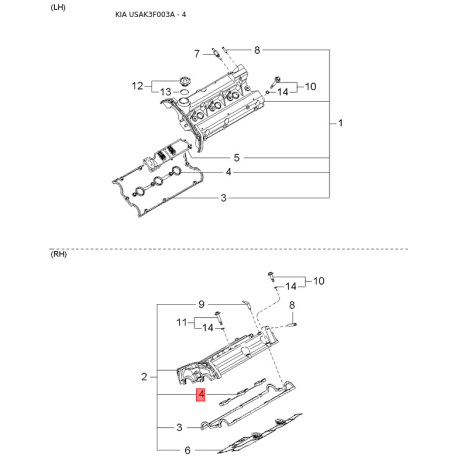 (LH)

KIA USAK3F003A - 4

7
8
12
13
10
14
1
5
4
3

(RH)

10
14
9
8
11
14
2
4
3
6