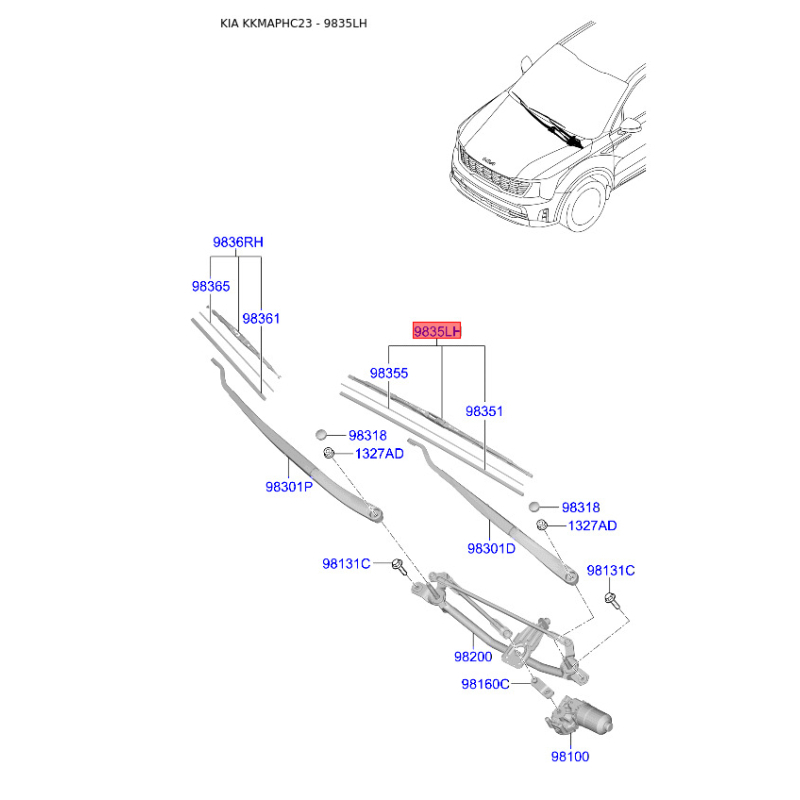 KIA KKMAPHC23 - 9835LH

9836RH
98365
98361
9835LH
98355
98351
98318
1327AD
98301P
98318
1327AD
98301D
98131C
98131C
98200
98160C
98100