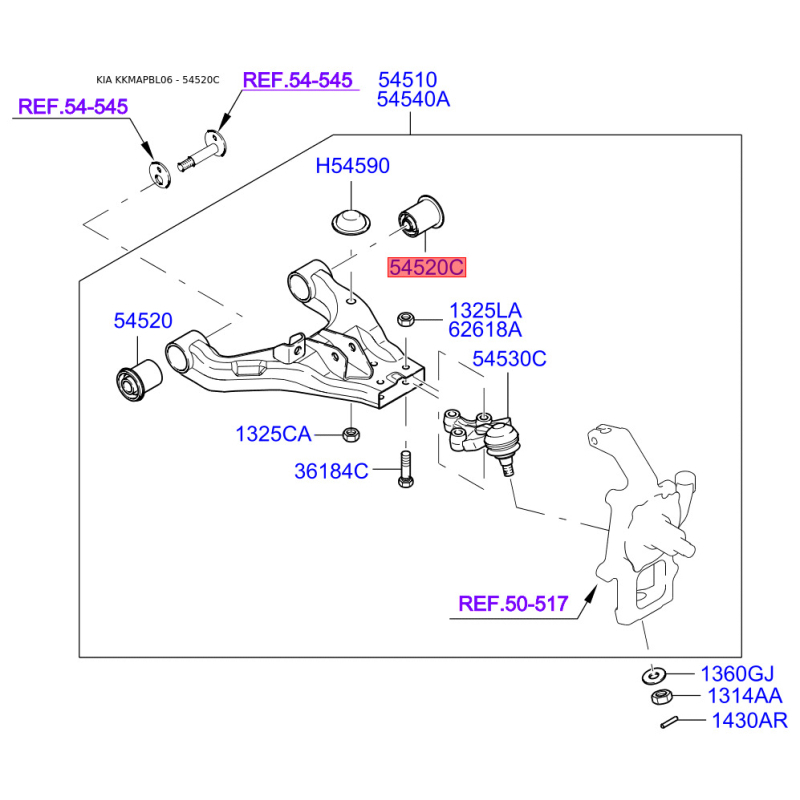 KIA KKMAPBL06 - 54520C

REF.54-545

REF.54-545

54510
54540A

H54590

54520C

54520

1325LA
62618A

54530C

1325CA

36184C

REF.50-517

1360GJ
1314AA
1430AR