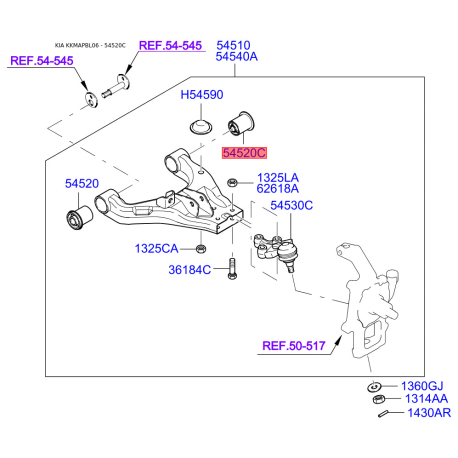 KIA KKMAPBL06 - 54520C

REF.54-545

REF.54-545

54510
54540A

H54590

54520C

54520

1325LA
62618A

54530C

1325CA

36184C

REF.50-517

1360GJ
1314AA
1430AR