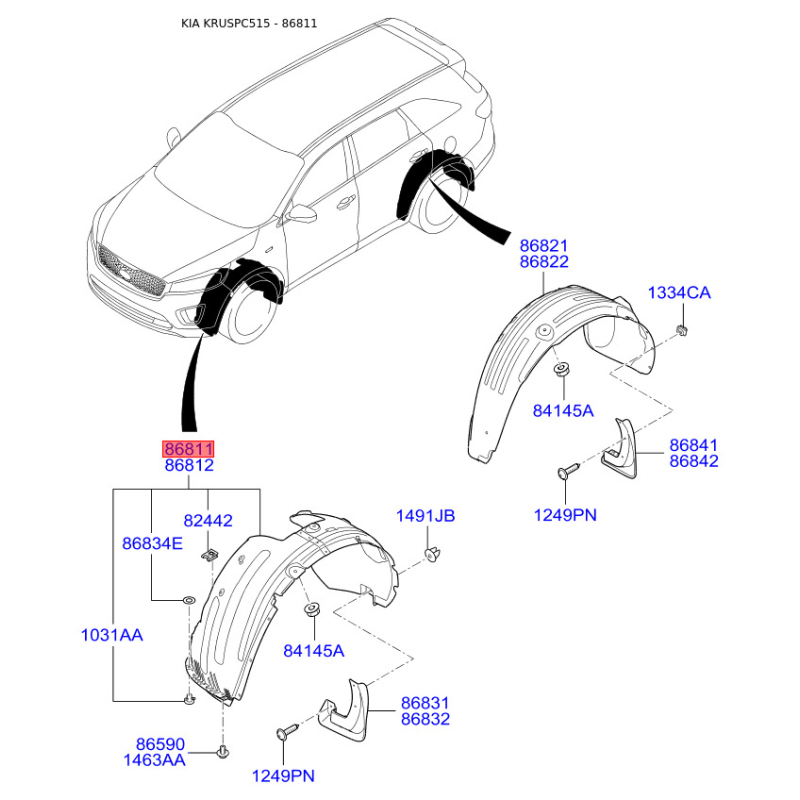 KIA KRUSPC515 - 86811

86821
86822

1334CA

84145A

86841
86842

1249PN

86811
86812

82442

86834E

1491JB

1031AA

84145A

86831
86832

86590
1463AA

1249PN