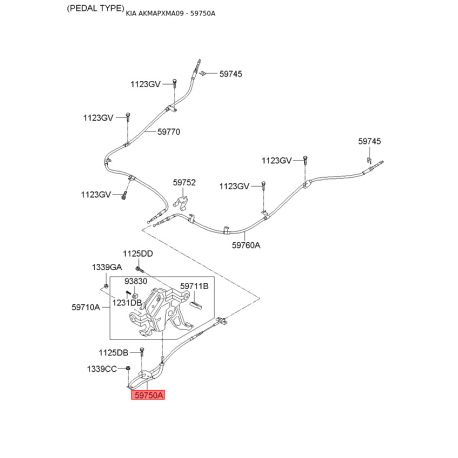 (PEDAL TYPE) KIA AKMAPXMA09 - 59750A

59745
1123GV
1123GV
59770
59745
1123GV
59752
1123GV
1123GV
59760A
1125DD
1339GA
93830
59711B
1231DB
59710A
1125DB
1339CC
59750A