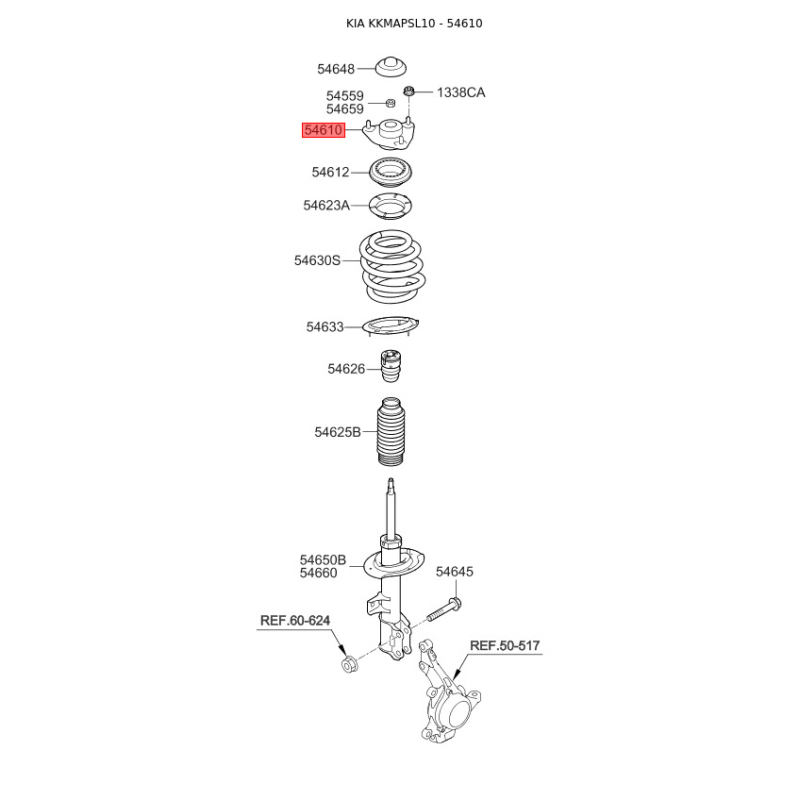 KIA KKMAPSL10 - 54610

54648

54559
54659

1338CA

54610

54612

54623A

54630S

54633

54626

54625B

54650B
54660

54645

REF.60-624

REF.50-517