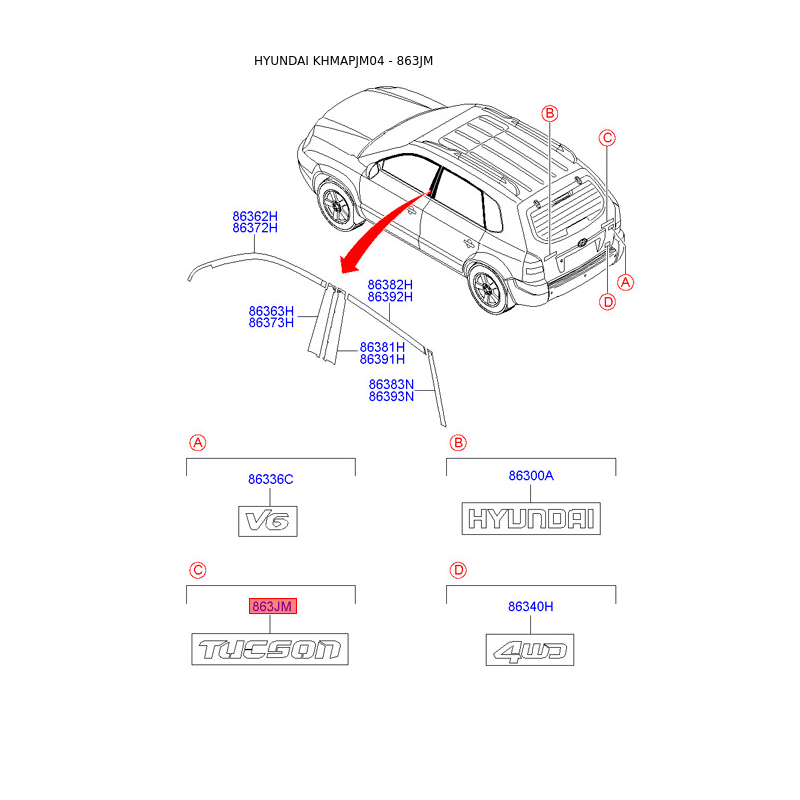 HYUNDAI KHMAPJM04 - 863JM

B

C

A

D

86362H
86372H

86382H
86392H

86363H
86373H

86381H
86391H

86383N
86393N

A

86336C

V6

B

86300A

HYUNDAI

C

863JM

TUCSON

D

86340H

4WD