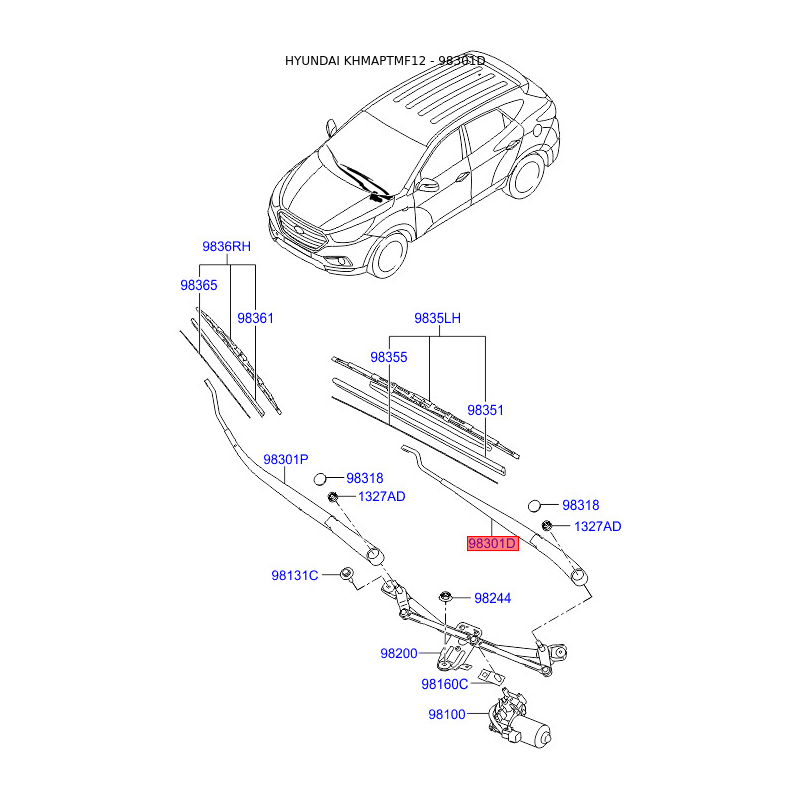 HYUNDAI KHMAPTMF12 - 98301D

9836RH
98365
98361
9835LH
98355
98351
98301P
98318
1327AD
98318
1327AD
98301D
98131C
98244
98200
98160C
98100