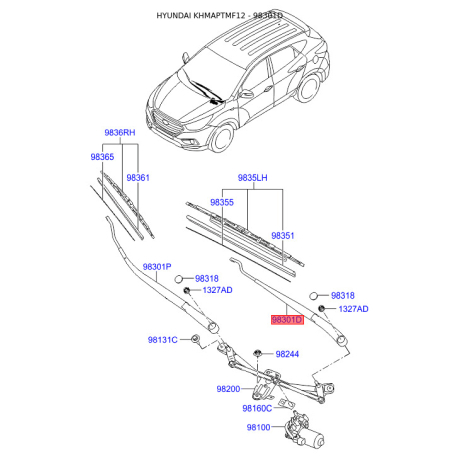 HYUNDAI KHMAPTMF12 - 98301D

9836RH
98365
98361
9835LH
98355
98351
98301P
98318
1327AD
98318
1327AD
98301D
98131C
98244
98200
98160C
98100