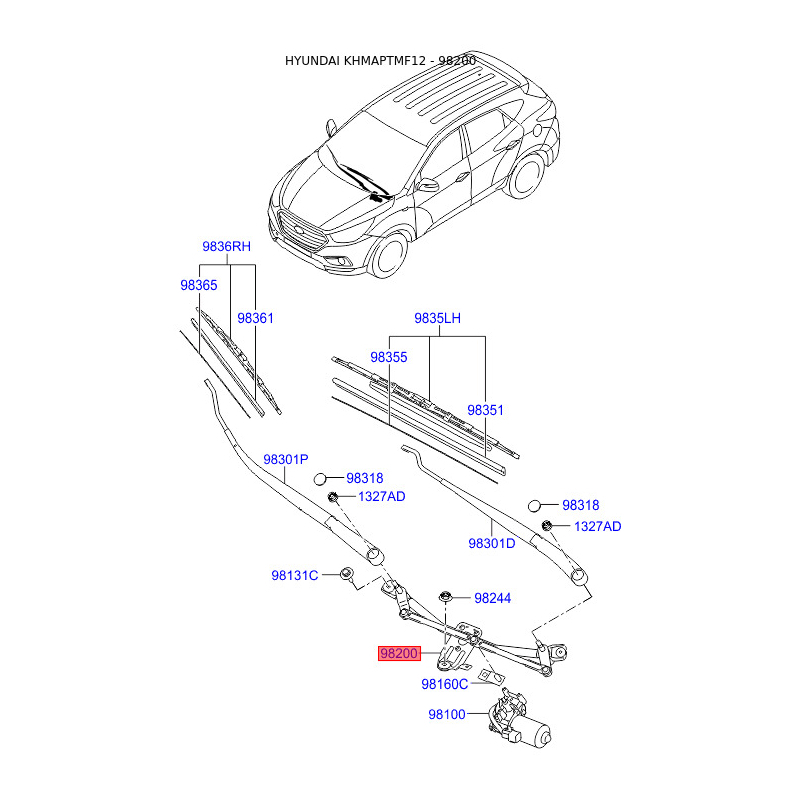 HYUNDAI KHMAPTMF12 - 98200

9836RH
98365
98361
9835LH
98355
98351
98301P
98318
1327AD
98318
1327AD
98301D
98131C
98244
98200
98160C
98100