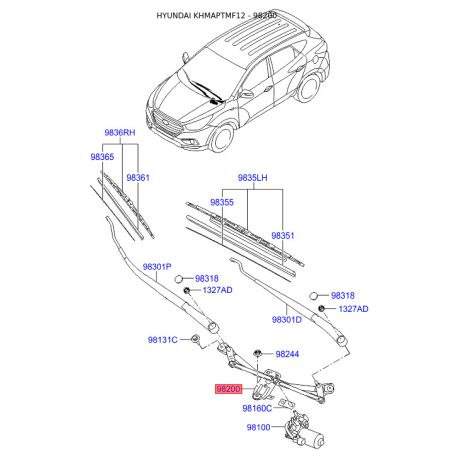 HYUNDAI KHMAPTMF12 - 98200

9836RH
98365
98361
9835LH
98355
98351
98301P
98318
1327AD
98318
1327AD
98301D
98131C
98244
98200
98160C
98100