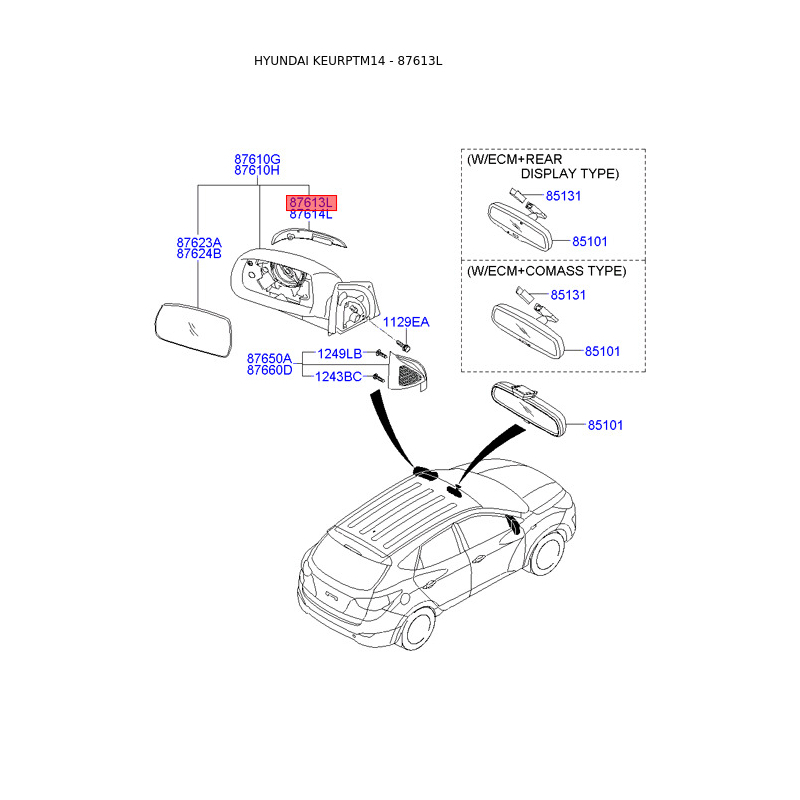 HYUNDAI KEURPTM14 - 87613L

87610G
87610H

87613L
87614L

87623A
87624B

1129EA

87650A
87660D

1249LB
1243BC

(W/ECM+REAR DISPLAY TYPE)

85131
85101

(W/ECM+COMASS TYPE)

85131
85101

85101