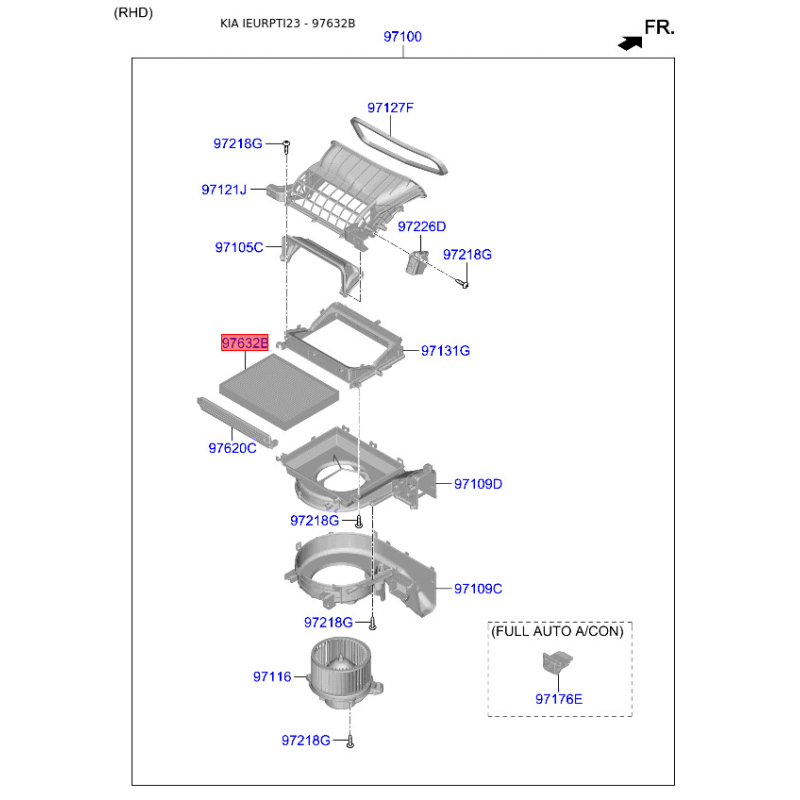 (RHD)

KIA IEURPTI23 - 97632B

97100

FR.

97127F

97218G

97121J

97226D

97105C

97218G

97632B

97131G

97620C

97109D

97218G

97109C

97218G

(FULL AUTO A/CON)

97116

97176E

97218G