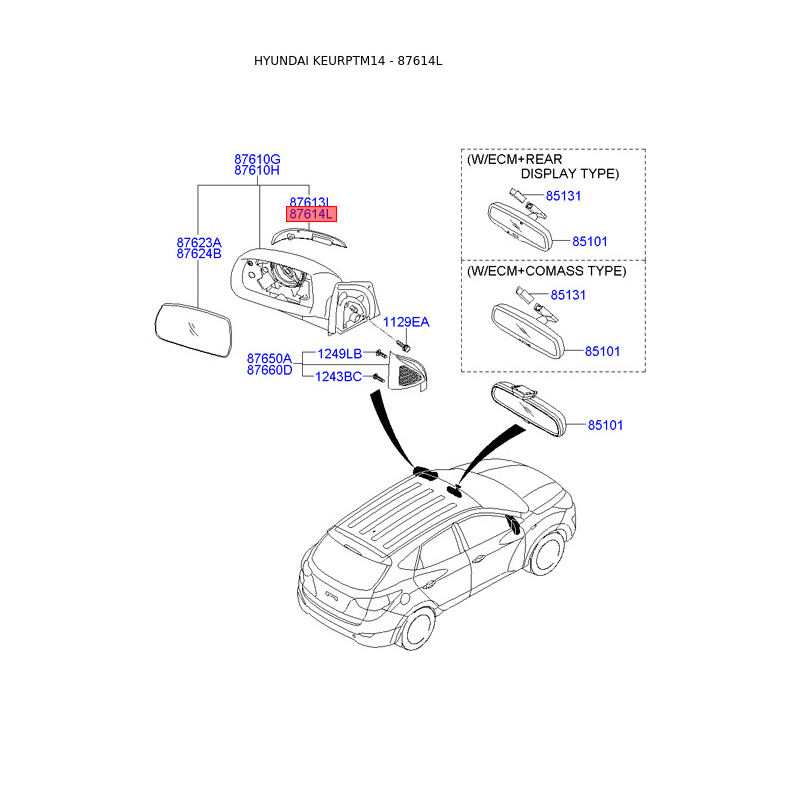 HYUNDAI KEURPTM14 - 87614L

87610G
87610H

87613L
87614L

87623A
87624B

1129EA

87650A
87660D

1249LB

1243BC

(W/ECM+REAR DISPLAY TYPE)

85131

85101

(W/ECM+COMASS TYPE)

85131

85101

85101