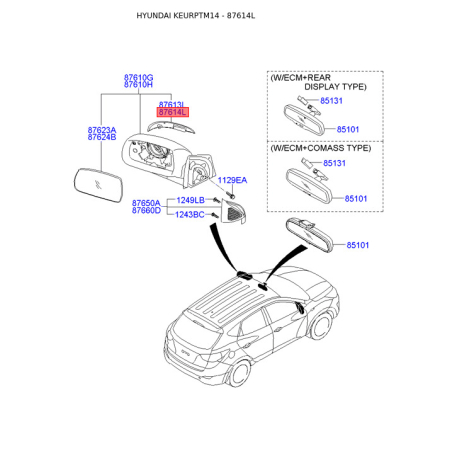 HYUNDAI KEURPTM14 - 87614L

87610G
87610H

87613L
87614L

87623A
87624B

1129EA

87650A
87660D

1249LB

1243BC

(W/ECM+REAR DISPLAY TYPE)

85131

85101

(W/ECM+COMASS TYPE)

85131

85101

85101