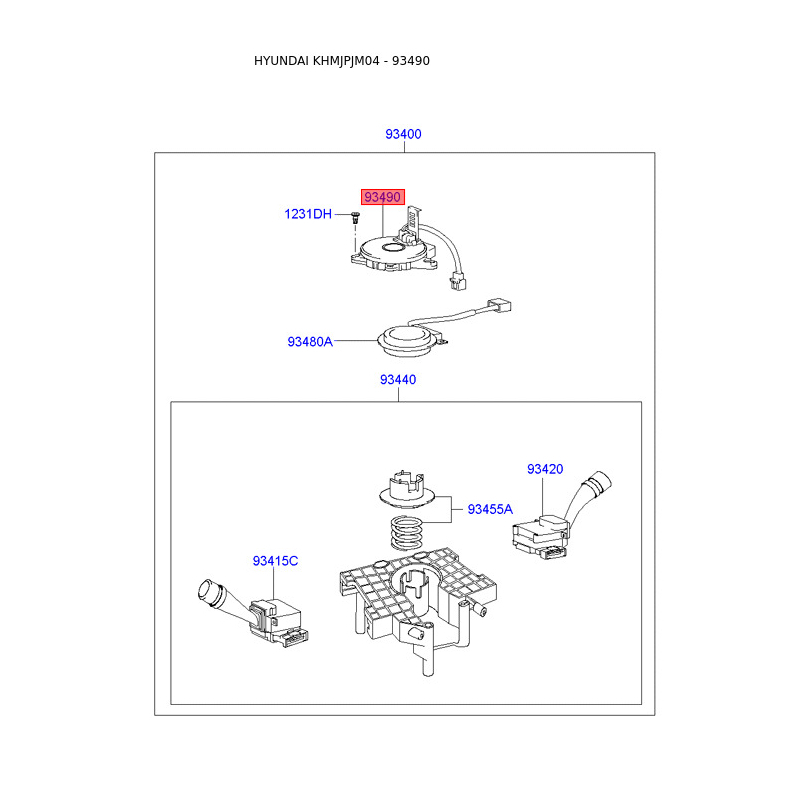 HYUNDAI KHMJPJM04 - 93490

93400

93490

1231DH

93480A

93440

93420

93455A

93415C