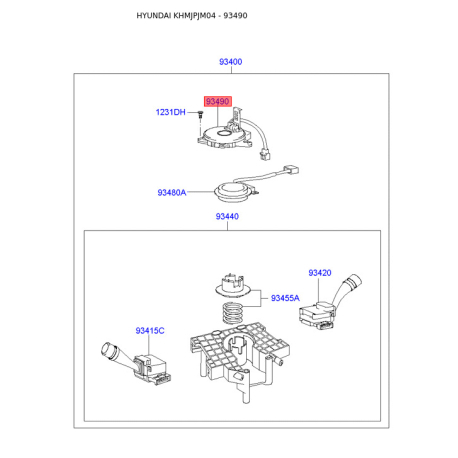 HYUNDAI KHMJPJM04 - 93490

93400

93490

1231DH

93480A

93440

93420

93455A

93415C