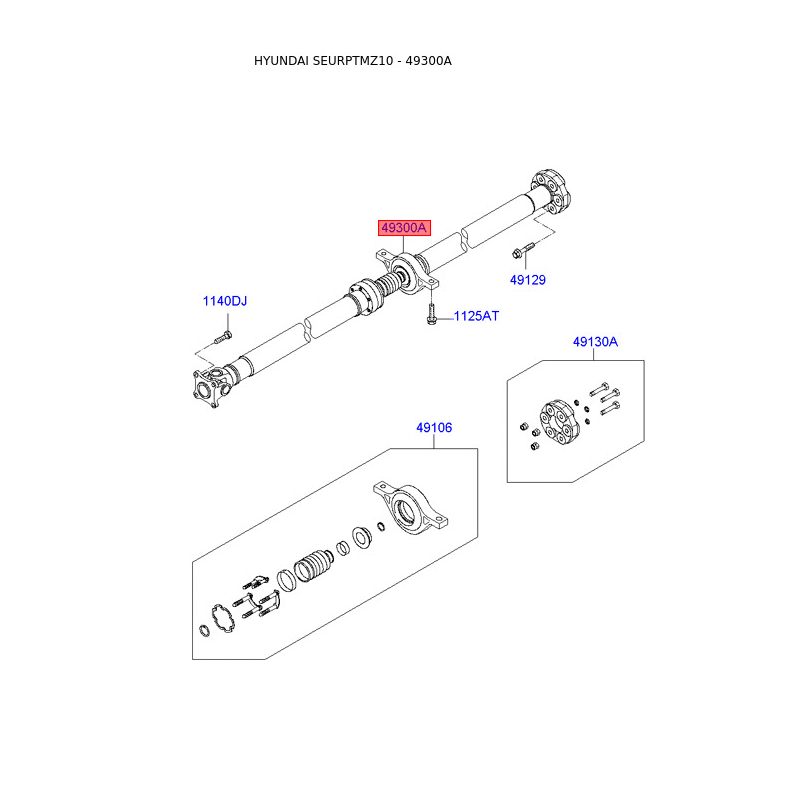 HYUNDAI SEURPTMZ10 - 49300A

49300A

49129

1140DJ

1125AT

49130A

49106