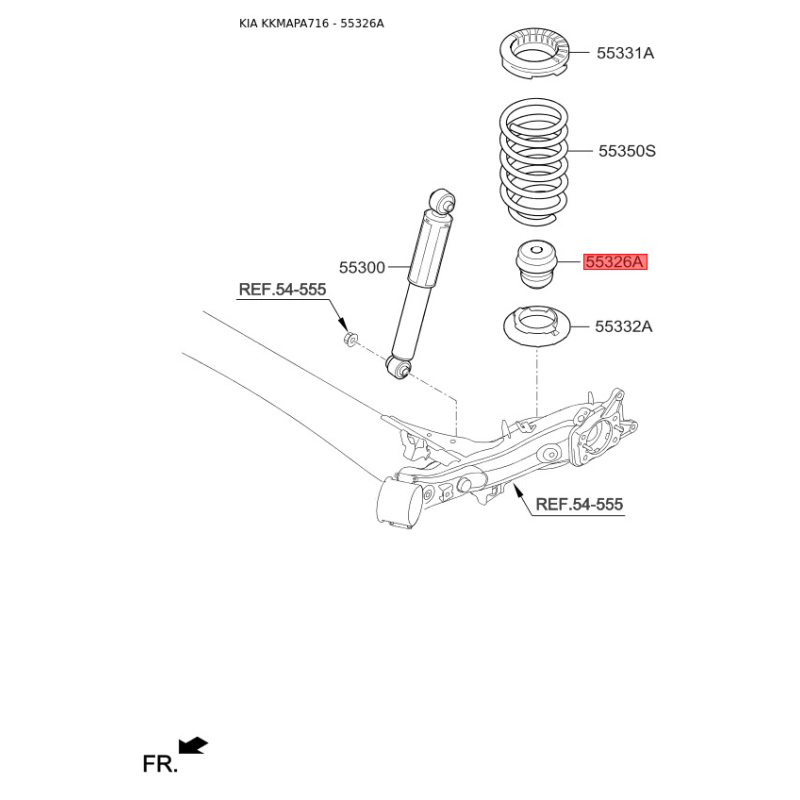 KIA KKMAPA716 - 55326A

55331A

55350S

55300

55326A

REF.54-555

55332A

REF.54-555

FR.