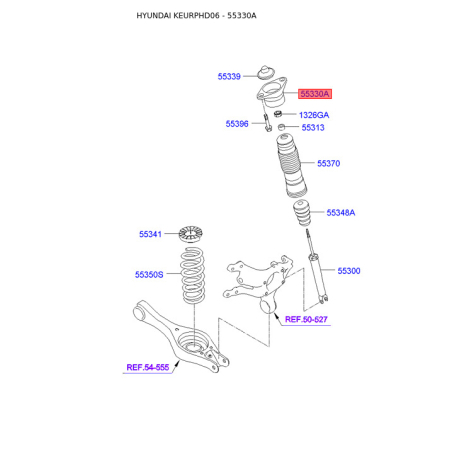 HYUNDAI KEURPHD06 - 55330A

55339
55330A
1326GA
55396
55313
55370
55348A
55341
55350S
55300
REF.50-527
REF.54-555