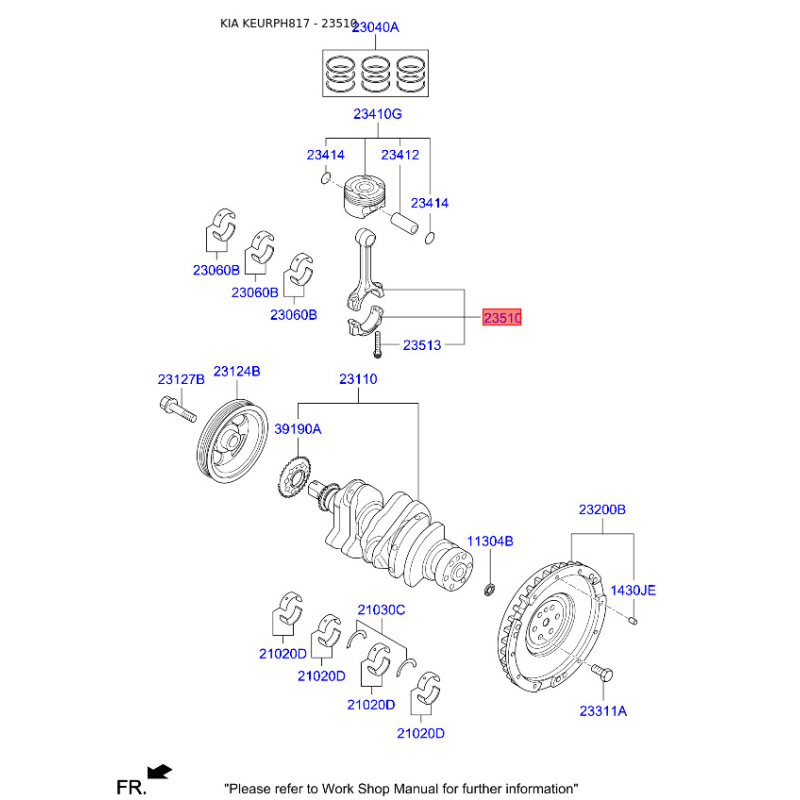 KIA KEURPH817 - 23510

23040A

23410G

23414

23412

23414

23060B

23060B

23060B

23510

23513

23127B

23124B

23110

39190A

23200B

11304B

1430JE

21030C

21020D

21020D

21020D

21020D

23311A

FR.

"Please refer to Work Shop Manual for further information"