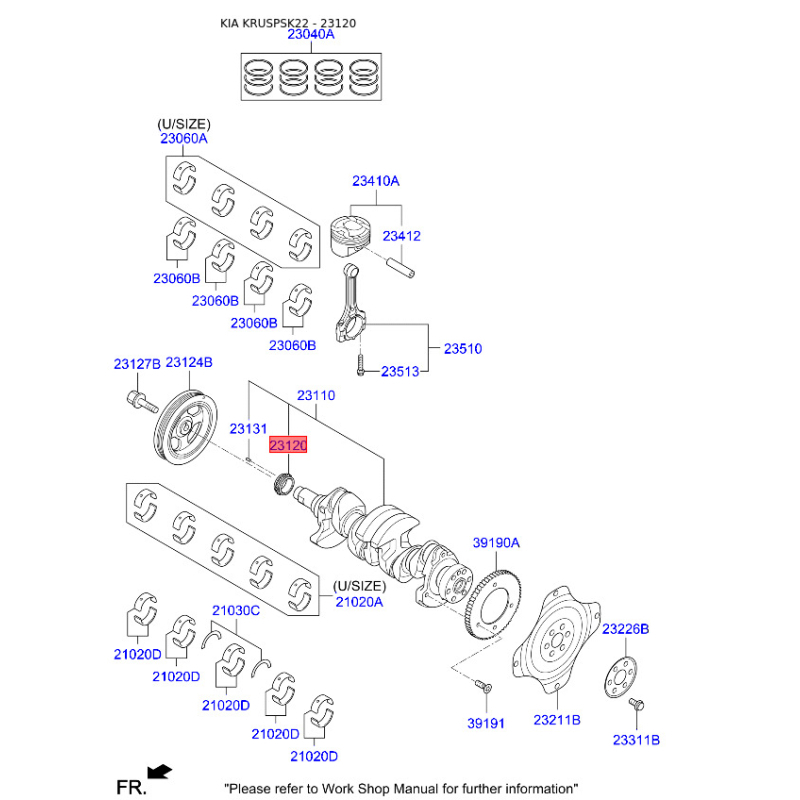 KIA KRUSPSK22 - 23120
23040A

(U/SIZE)
23060A

23410A
23412

23060B
23060B
23060B
23060B

23510
23513

23127B 23124B
23110
23131
23120

39190A

(U/SIZE)
21020A

21030C
21020D
21020D
21020D
21020D
21020D

23226B

39191
23211B
23311B

FR.
"Please refer to Work Shop Manual for further information"