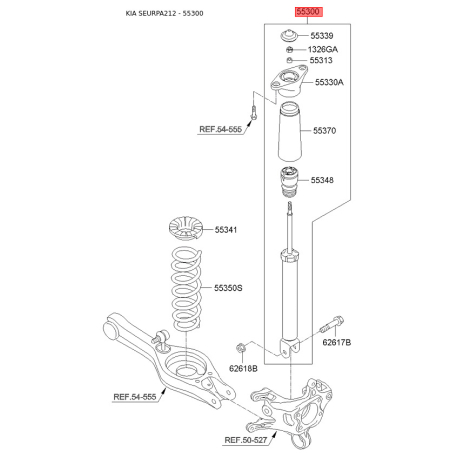 KIA SEURPA212 - 55300

55300

55339

1326GA

55313

55330A

REF.54-555

55370

55348

55341

55350S

62617B

62618B

REF.54-555

REF.50-527