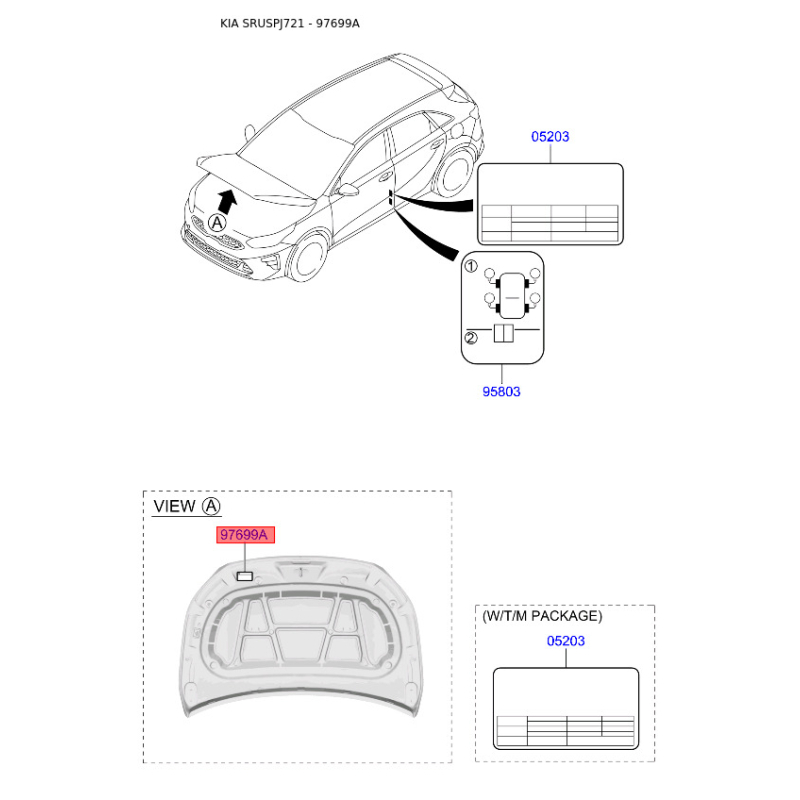 KIA SRUSPJ721 - 97699A

A

05203

1

2

95803

VIEW A

97699A

(W/T/M PACKAGE)

05203