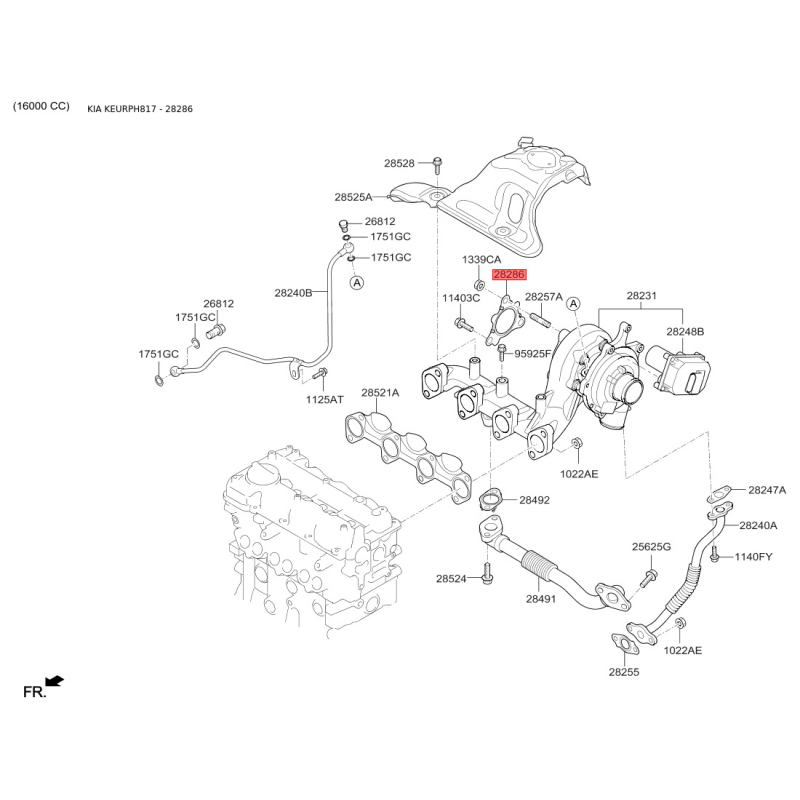 (16000 CC)
KIA KEURPH817 - 28286

28528
28525A
26812
1751GC
1751GC
A
28240B
26812
1751GC
1751GC
1125AT
1339CA
28286
11403C
28257A
A
28231
28248B
95925F
28521A
1022AE
28492
28247A
28240A
25625G
1140FY
28524
28491
1022AE
28255
FR.