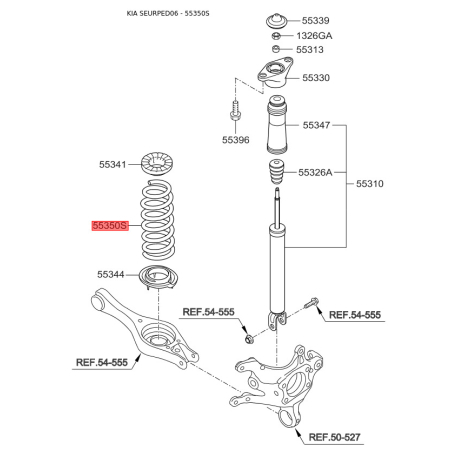 KIA SEURPED06 - 55350S

55339
1326GA
55313
55330
55396
55347
55341
55326A
55310
55350S
55344
REF.54-555
REF.54-555
REF.54-555
REF.50-527