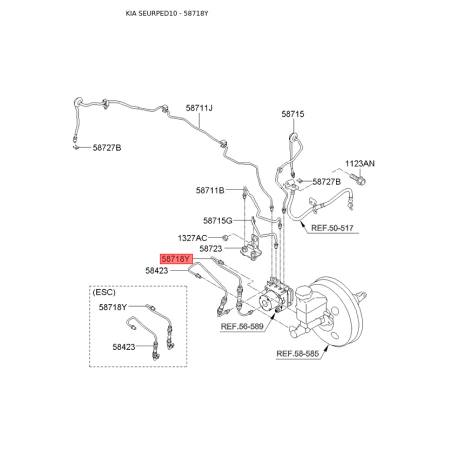 KIA SEURPED10 - 58718Y

58711J

58715

58727B

1123AN

58727B

58711B

58715G

REF.50-517

1327AC

58723

58718Y

58423

(ESC)

58718Y

58423

REF.56-589

REF.58-585