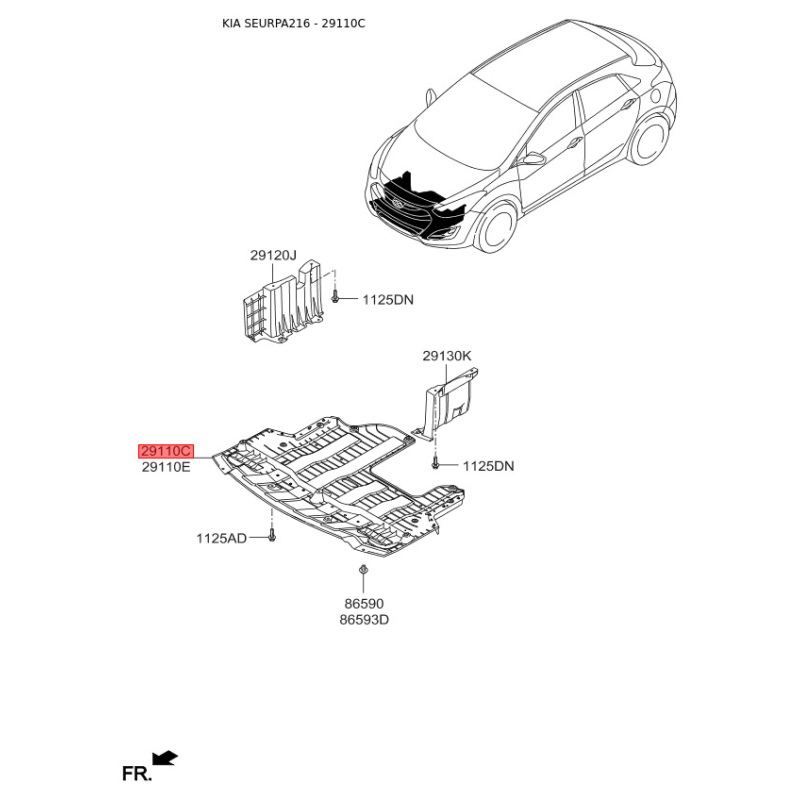 KIA SEURPA216 - 29110C

29120J

1125DN

29130K

29110C
29110E

1125DN

1125AD

86590
86593D

FR.