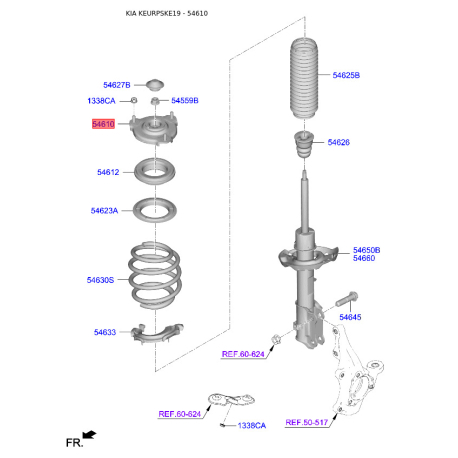 KIA KEURPSKE19 - 54610

54627B
1338CA
54559B
54610
54612
54623A
54630S
54633
54625B
54626
54650B
54660
54645
REF.60-624
REF.60-624
1338CA
REF.50-517
FR.